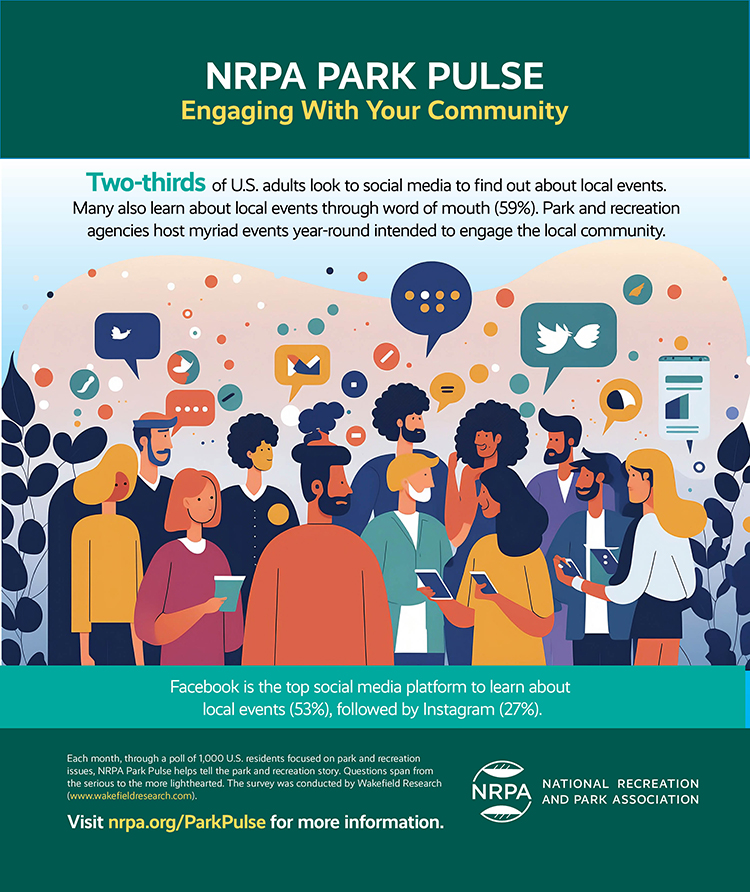 NRPA PARK PULSE
Engaging With Your Community

Two-thirds of U.S. adults look to social media to find out about local events. Many also learn about local events through word of mouth (59%). Park and recreation agencies host myriad events year-round intended to engage the local community.

Facebook is the top social media platform to learn about local events (53%), followed by Instagram (27%).

Each month, through a poll of 1,000 U.S. residents focused on park and recreation issues, NRPA Park Pulse helps tell the park and recreation story. Questions span from the serious to the more lighthearted. The survey was conducted by Wakefield Research (www.wakefieldresearch.com).

Visit nrpa.org/ParkPulse for more information.

NRPA NATIONAL RECREATION AND PARK ASSOCIATION