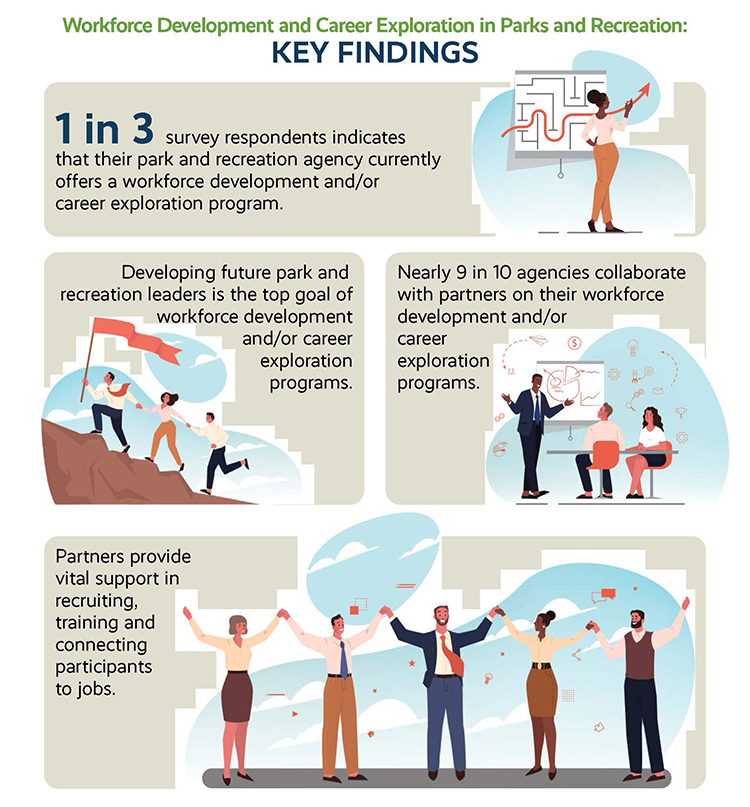 Workforce Development and Career Exploration in Parks and Recreation:
KEY FINDINGS

1 in 3 survey respondents indicates that their park and recreation agency currently offers a workforce development and/or career exploration program.

Developing future park and recreation leaders is the top goal of workforce development and/or career exploration programs.

Nearly 9 in 10 agencies collaborate with partners on their workforce development and/or career exploration programs.

Partners provide vital support in recruiting, training and connecting participants to jobs.