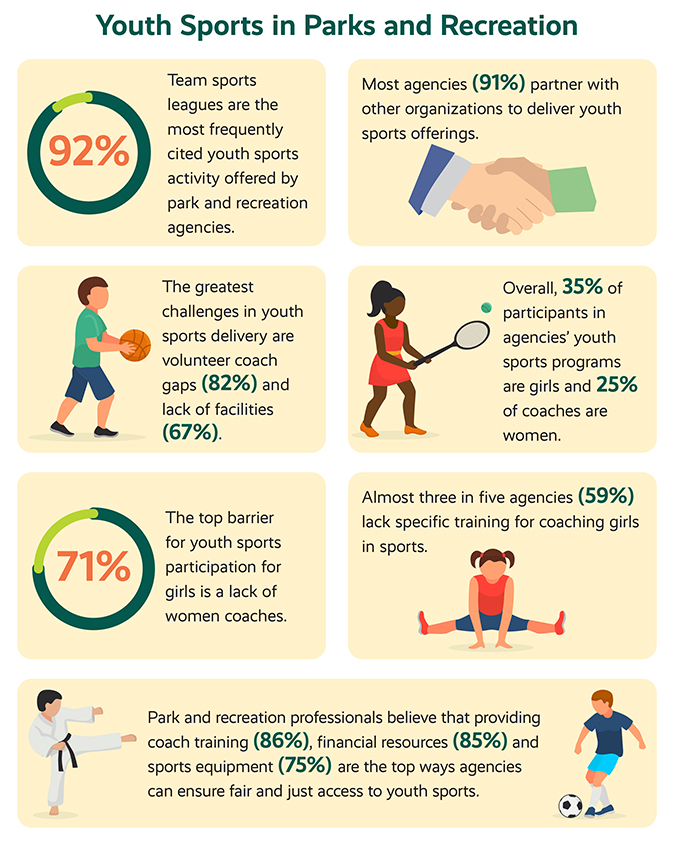 Youth Sports in Parks and Recreation

92%

Team sports leagues are the most frequently cited youth sports activity offered by park and recreation agencies.

Most agencies (91%) partner with other organizations to deliver youth sports offerings.

The greatest challenges in youth sports delivery are volunteer coach gaps (82%) and lack of facilities (67%).

Overall, 35% of participants in agencies' youth sports programs are girls and 25% of coaches are women.

71%

The top barrier for youth sports participation for girls is a lack of women coaches.

Almost three in five agencies (59%) lack specific training for coaching girls in sports.

Park and recreation professionals believe that providing coach training (86%), financial resources (85%) and sports equipment (75%) are the top ways agencies can ensure fair and just access to youth sports.