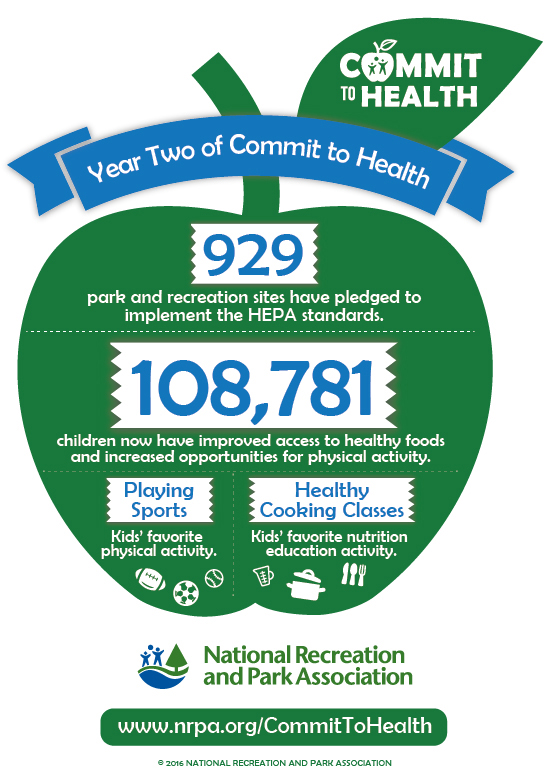 COMMIT TO HEALTH

Year Two of Commit to Health

929

park and recreation sites have pledged to implement the HEPA standards.

108,781

children now have improved access to healthy foods and increased opportunities for physical activity.

Playing Sports

Kids' favorite physical activity.

Healthy Cooking Classes

Kids' favorite nutrition education activity.

National Recreation and Park Association

www.nrpa.org/CommitToHealth

© 2016 NATIONAL RECREATION AND PARK ASSOCIATION