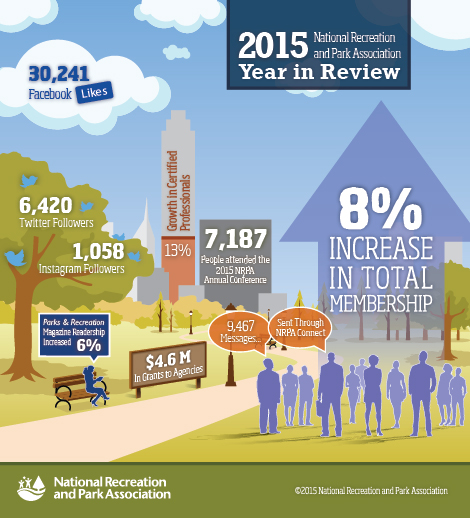 2015 National Recreation and Park Association
Year in Review

30,241
Facebook Likes

6,420
Twitter Followers

1,058
Instagram Followers

Growth in Certified Professionals
13%

7,187
People attended the 2015 NRPA Annual Conference

8%
INCREASE IN TOTAL MEMBERSHIP

Parks & Recreation Magazine Readership Increased 6%

$4.6 M
In Grants to Agencies

9,467 Messages...

Sent Through NRPA Connect

National Recreation and Park Association

©2015 National Recreation and Park Association