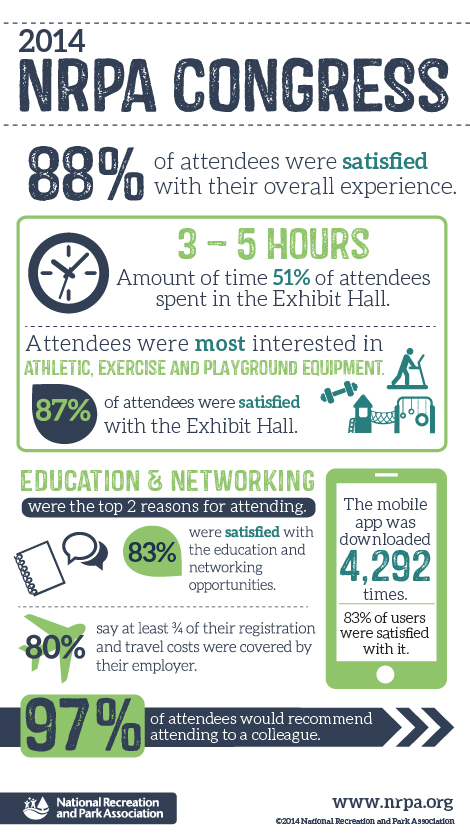 2014
NRPA CONGRESS

88% of attendees were satisfied with their overall experience.

3 – 5 HOURS
Amount of time 51% of attendees spent in the Exhibit Hall.

Attendees were most interested in ATHLETIC, EXERCISE AND PLAYGROUND EQUIPMENT.

87% of attendees were satisfied with the Exhibit Hall.

EDUCATION & NETWORKING
were the top 2 reasons for attending.

83% were satisfied with the education and networking opportunities.

80% say at least ¾ of their registration and travel costs were covered by their employer.

The mobile app was downloaded 4,292 times.
83% of users were satisfied with it.

97% of attendees would recommend attending to a colleague.

National Recreation and Park Association

www.nrpa.org
©2014 National Recreation and Park Association