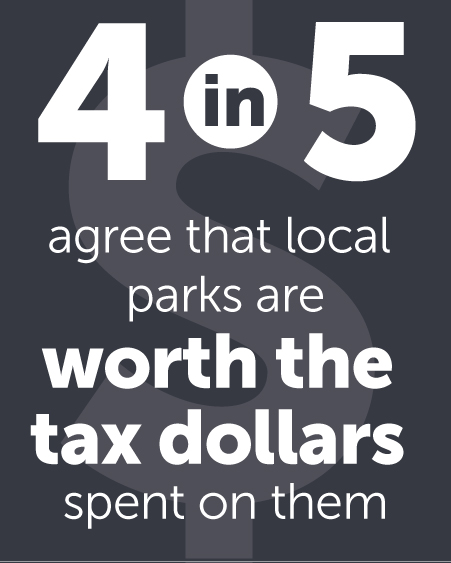 4 in 5

agree that local parks are worth the tax dollars spent on them